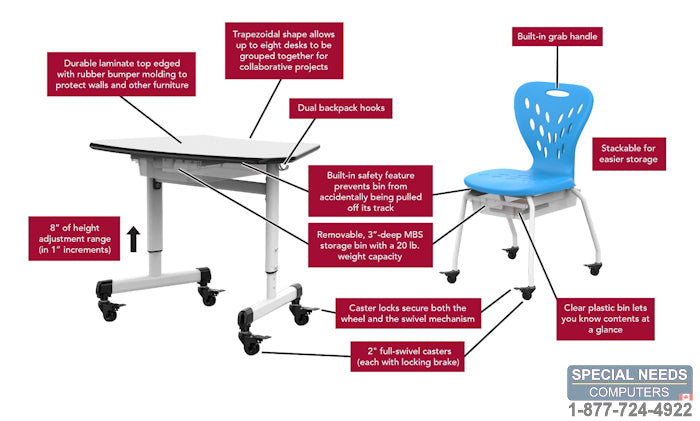 Durable laminate top edged with rubber bumper molding to protect walls and other furniture

Trapezoidal shape allows up to eight desks to be grouped together for collaborative projects

Dual backpack hooks

Built-in grab handle

Stackable for easier storage

Built-in safety feature prevents bin from accidentally being pulled off its track

8" of height adjustment range (in 1" increments)

Removable, 3"-deep MBS storage bin with a 20 lb. weight capacity

Caster locks secure both the wheel and the swivel mechanism

Clear plastic bin lets you know contents at a glance

2" full-swivel casters (each with locking brake)

SPECIAL NEEDS
COMPUTERS
1-877-724-4922