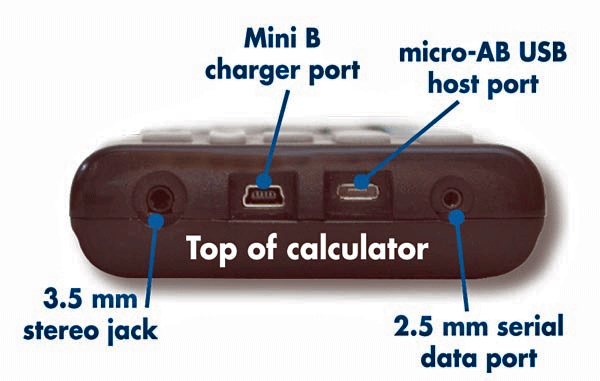 Mini B
charger port

micro-AB USB
host port

Top of calculator

3.5 mm
stereo jack

2.5 mm serial
data port