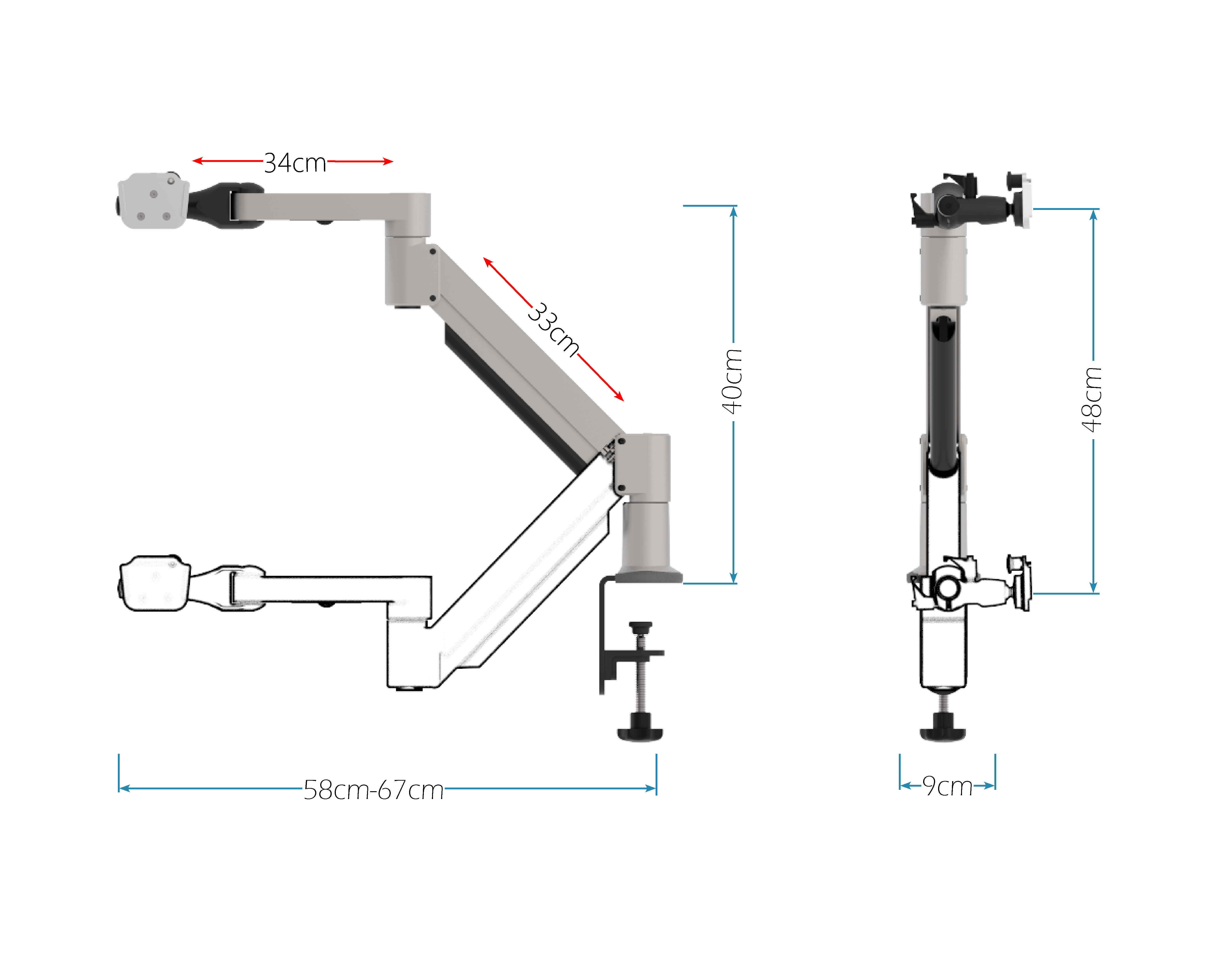 34cm

33cm

40cm

48cm

58cm-67cm

9cm