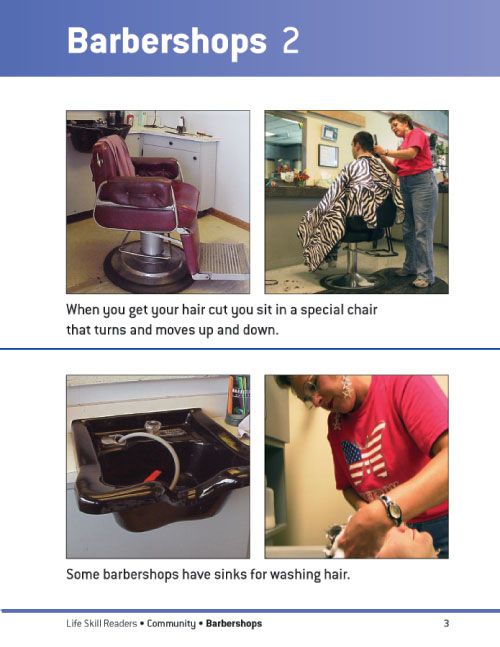 Barbershops 2

When you get your hair cut you sit in a special chair that turns and moves up and down.

Some barbershops have sinks for washing hair.

Life Skill Readers • Community • Barbershops 3