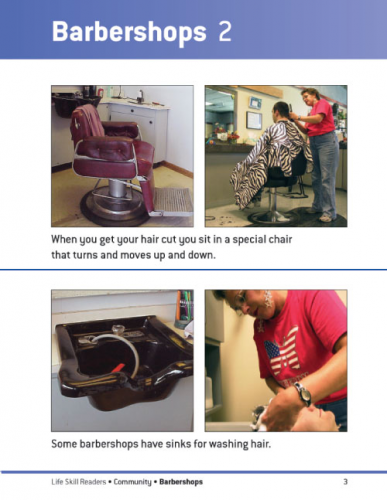 Barbershops 2

When you get your hair cut you sit in a special chair that turns and moves up and down.

Some barbershops have sinks for washing hair.

Life Skill Readers • Community • Barbershops

3