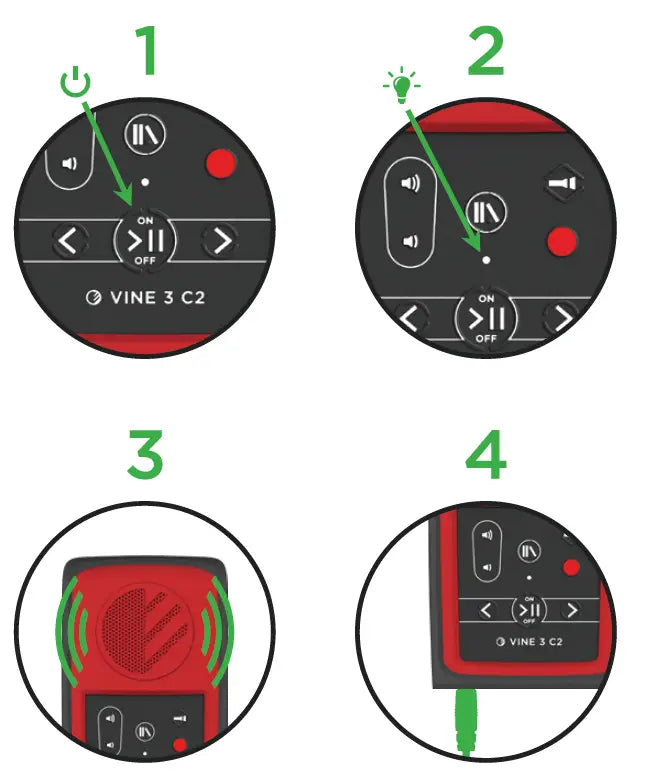 1

ON
OFF
VINE 3 C2

2

ON
OFF

3

4

ON
OFF
VINE 3 C2