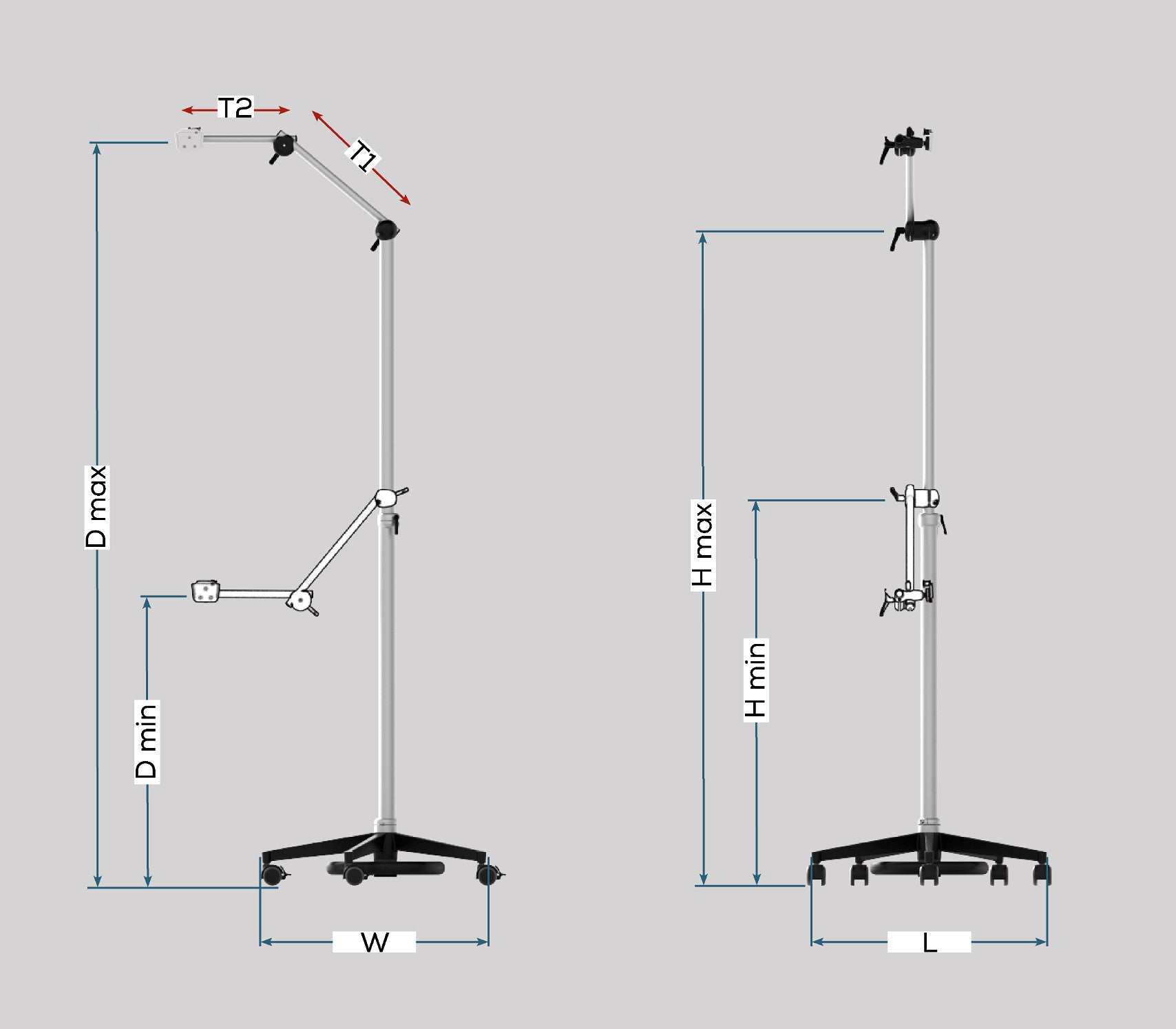 T2
T1
D max
D min
W
H max
H min
L